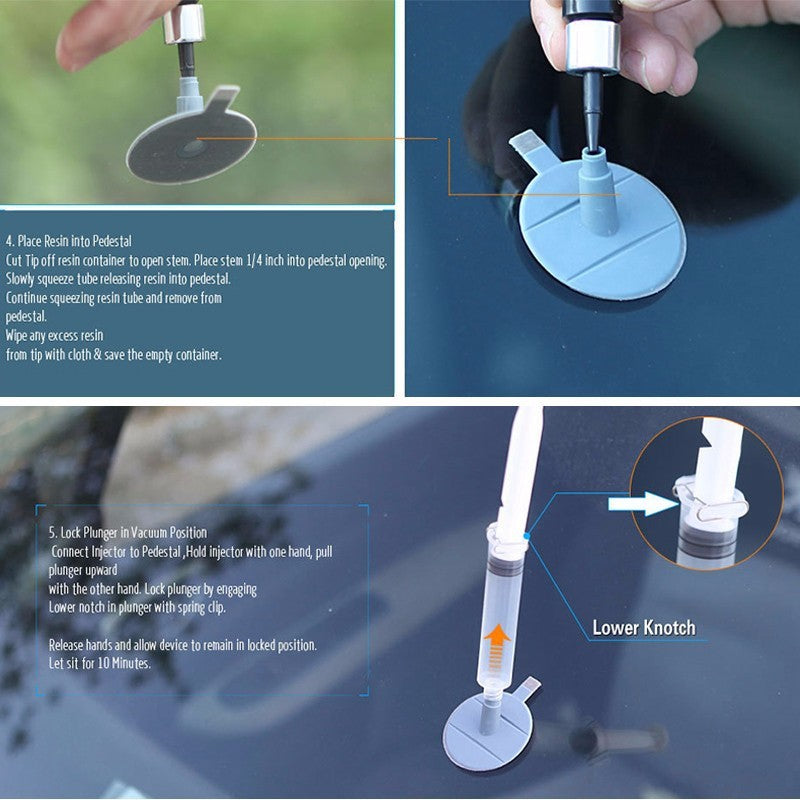 4. Place Resin into Pedestal
Cut Tip off resin container to open stem. Place stem 1/4 inch into pedestal opening.
Slowly squeeze tube releasing resin into pedestal.
Continue squeezing resin tube and remove from pedestal.
Wipe any excess resin from tip with cloth & save the empty container.

5. Lock Plunger in Vacuum Position
Connect Injector to Pedestal ,Hold injector with one hand, pull plunger upward with the other hand. Lock plunger by engaging Lower notch in plunger with spring clip.

Release hands and allow device to remain in locked position.
Let sit for 10 Minutes.

Lower Knotch